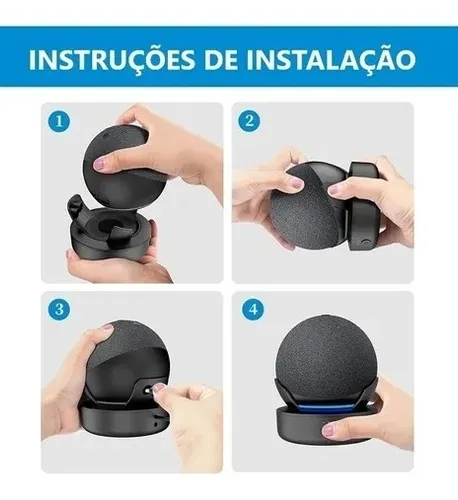 INSTRUÇÕES DE INSTALAÇÃO

1

2

3

4