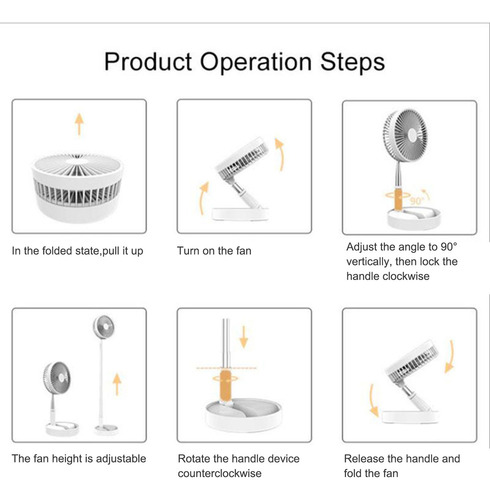 Product Operation Steps

In the folded state,pull it up

Turn on the fan

90°

Adjust the angle to 90° vertically, then lock the handle clockwise

The fan height is adjustable

Rotate the handle device counterclockwise

Release the handle and fold the fan