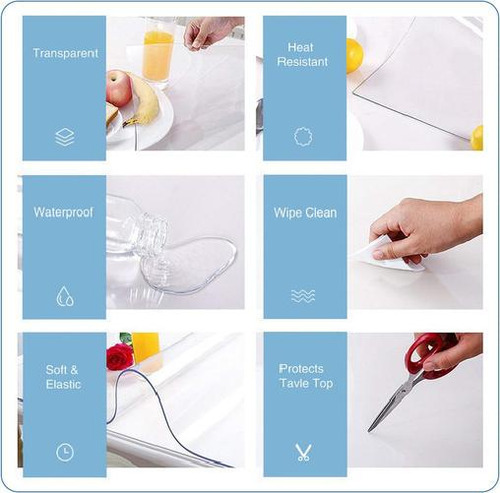 Transparent

Heat Resistant

Waterproof

Wipe Clean

Soft & Elastic

Protects Tavle Top