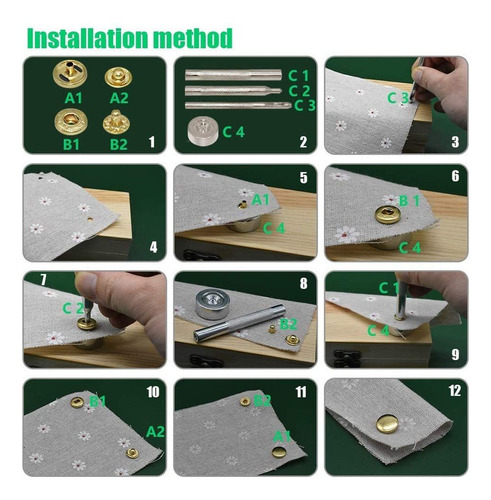 Installation method

A1
A2
B1
B2
1

C 1
C 2
C 3
C 4
2

C 3
3

4

5
A1
C 4

6
B 1
C 4

7
C 2

8
B2

C 1
C 4
9

10
B1
A2

11
B2
A1

12