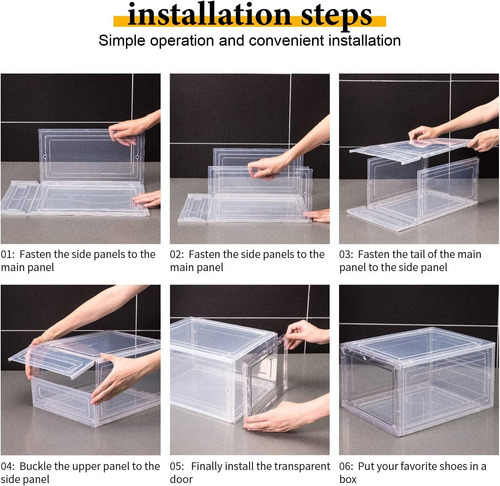 installation steps

Simple operation and convenient installation

01: Fasten the side panels to the main panel

02: Fasten the side panels to the main panel

03: Fasten the tail of the main panel to the side panel

04: Buckle the upper panel to the side panel

05: Finally install the transparent door

06: Put your favorite shoes in a box