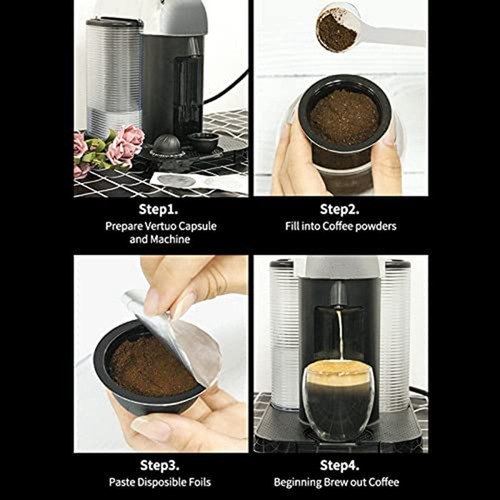 Step1.
Prepare Vertuo Capsule and Machine

Step2.
Fill into Coffee powders

Step3.
Paste Disposible Foils

Step4.
Beginning Brew out Coffee