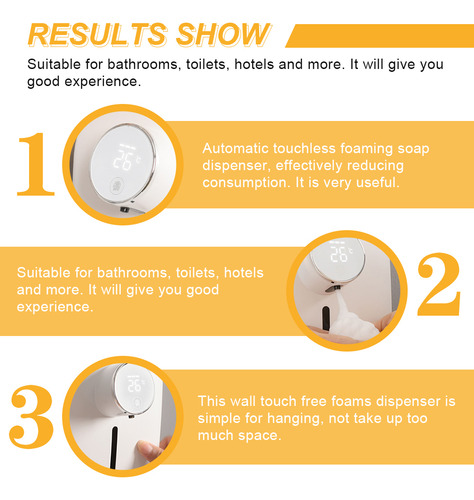 RESULTS SHOW

Suitable for bathrooms, toilets, hotels and more. It will give you good experience.

1

26°C

Automatic touchless foaming soap dispenser, effectively reducing consumption. It is very useful.

Suitable for bathrooms, toilets, hotels and more. It will give you good experience.

26°C

2

3

26°C

This wall touch free foams dispenser is simple for hanging, not take up too much space.