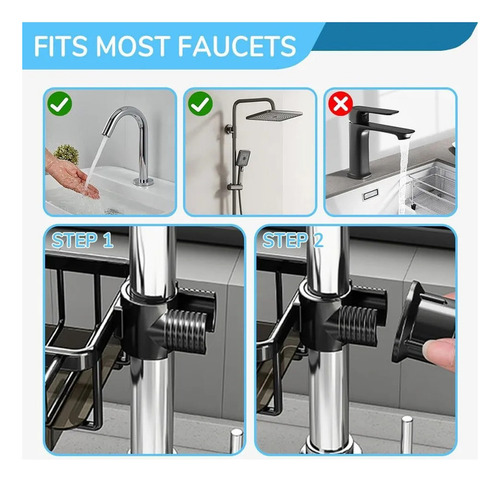 FITS MOST FAUCETS

STEP 1

STEP 2