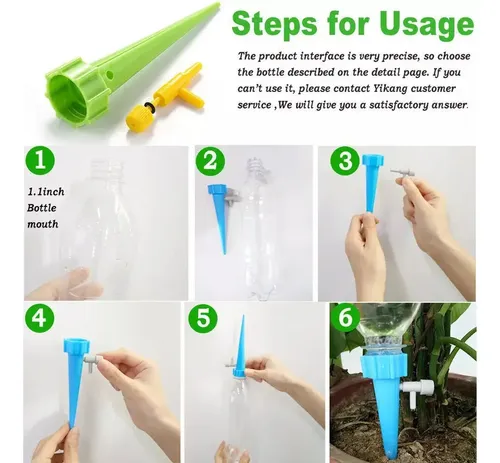 Steps for Usage

The product interface is very precise, so choose the bottle described on the detail page. If you can't use it, please contact Yikang customer service ,We will give you a satisfactory answer.

1

1.1inch
Bottle
mouth

2

3

4

5

6