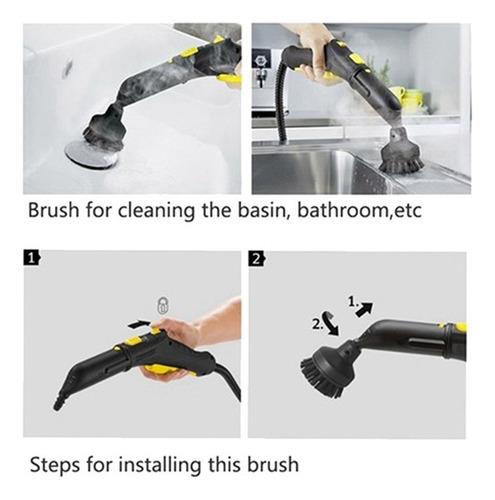 Brush for cleaning the basin, bathroom,etc

1

2

1.

2.

Steps for installing this brush