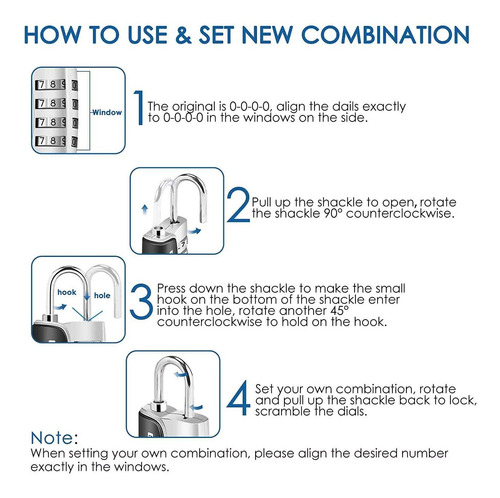 HOW TO USE & SET NEW COMBINATION

7 8 9 0
7 8 9 0
7 8 9 0
7 8 9 0
Window

1 The original is 0-0-0-0, align the dails exactly to 0-0-0-0 in the windows on the side.

2 Pull up the shackle to open, rotate the shackle 90° counterclockwise.

hook
hole

3 Press down the shackle to make the small hook on the bottom of the shackle enter into the hole, rotate another 45° counterclockwise to hold on the hook.

4 Set your own combination, rotate and pull up the shackle back to lock, scramble the dials.

Note:
When setting your own combination, please align the desired number exactly in the windows.