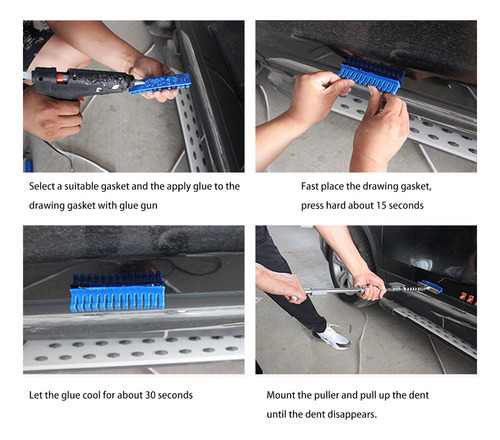 Select a suitable gasket and the apply glue to the drawing gasket with glue gun

Fast place the drawing gasket, press hard about 15 seconds

Let the glue cool for about 30 seconds

Mount the puller and pull up the dent until the dent disappears.