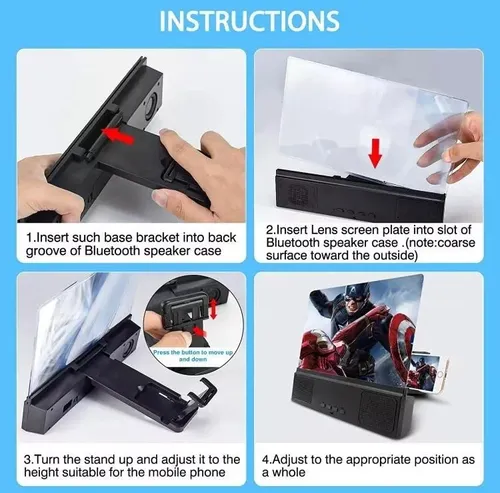 INSTRUCTIONS

1.Insert such base bracket into back groove of Bluetooth speaker case

2.Insert Lens screen plate into slot of Bluetooth speaker case .(note:coarse surface toward the outside)

Press the button to move up and down

3.Turn the stand up and adjust it to the height suitable for the mobile phone

4.Adjust to the appropriate position as a whole