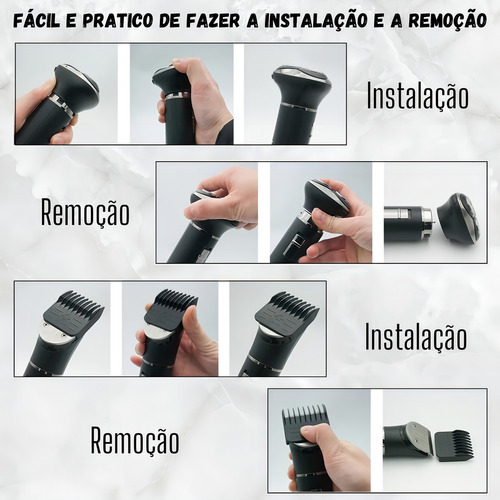 FÁCIL E PRATICO DE FAZER A INSTALAÇÃO E A REMOÇÃO

Instalação

Remoção

Instalação

Remoção