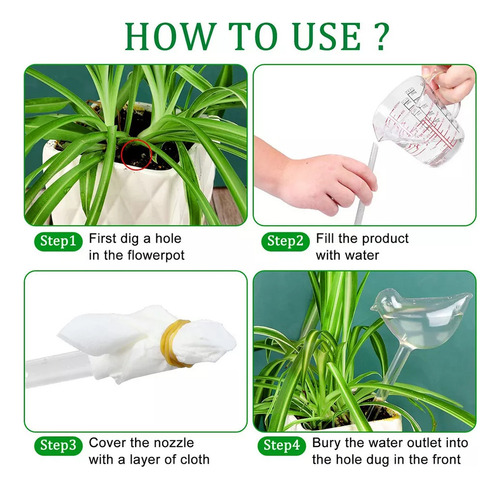 HOW TO USE ?

Step1 First dig a hole in the flowerpot

Step2 Fill the product with water

Step3 Cover the nozzle with a layer of cloth

Step4 Bury the water outlet into the hole dug in the front