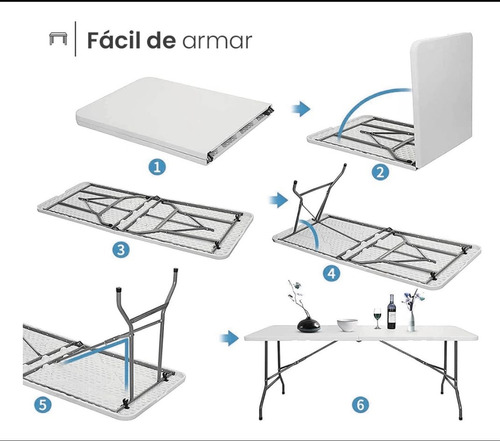 Fácil de armar

1

2

3

4

5

6