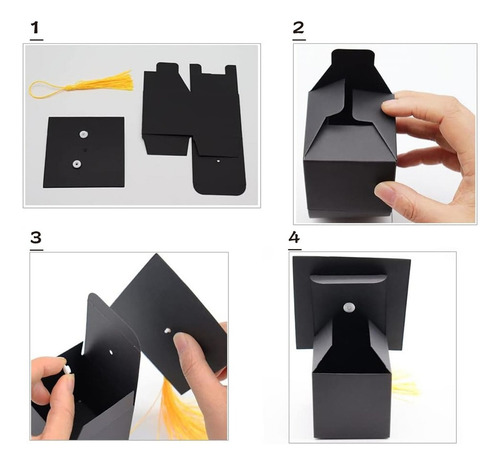 1

2

3

4