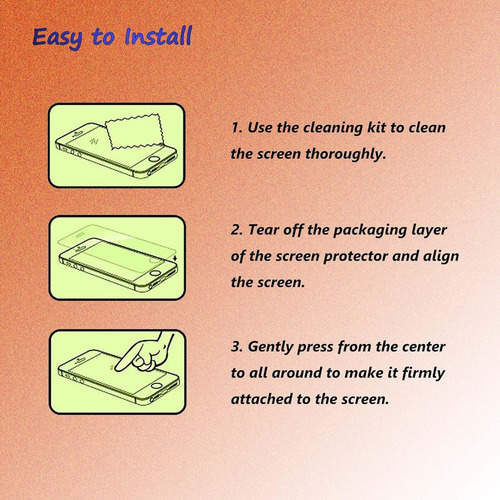 Easy to Install

1. Use the cleaning kit to clean the screen thoroughly.

2. Tear off the packaging layer of the screen protector and align the screen.

3. Gently press from the center to all around to make it firmly attached to the screen.