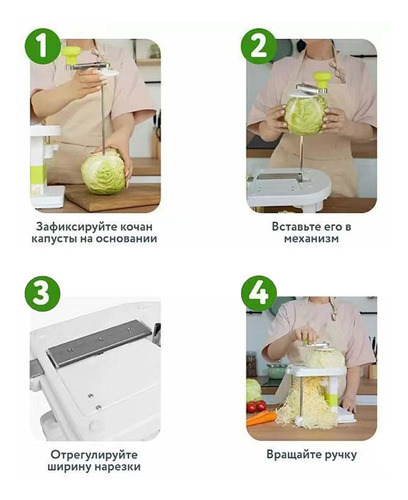 1

Зафиксируйте кочан капусты на основании

2

Вставьте его в механизм

3

Отрегулируйте ширину нарезки

4

Вращайте ручку