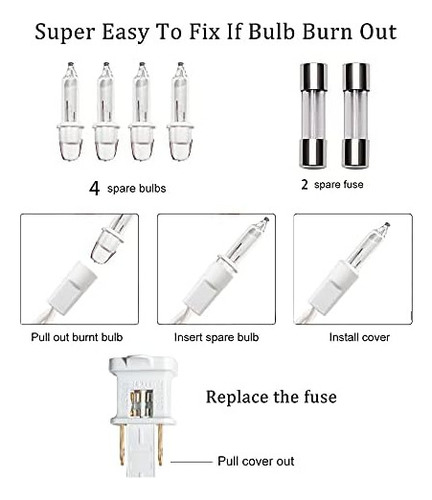 Super Easy To Fix If Bulb Burn Out

4 spare bulbs

2 spare fuse

Pull out burnt bulb

Insert spare bulb

Install cover

Replace the fuse

Pull cover out