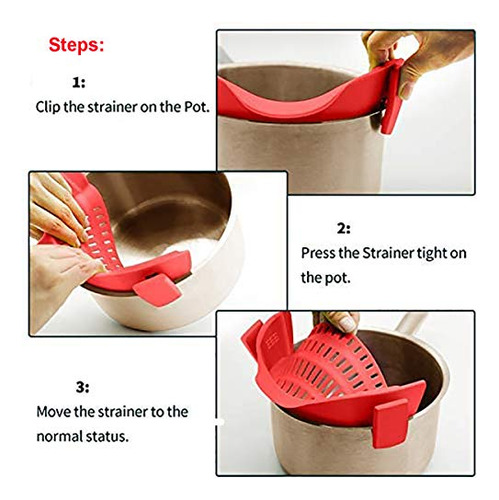 Steps:

1:

Clip the strainer on the Pot.

2:

Press the Strainer tight on the pot.

3:

Move the strainer to the normal status.