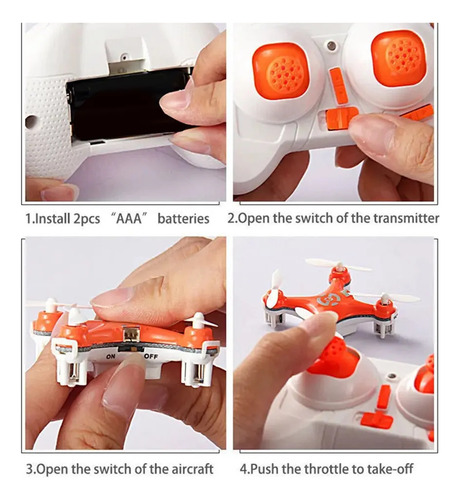 1.Install 2pcs “AAA” batteries

2.Open the switch of the transmitter

ON OFF

3.Open the switch of the aircraft

4.Push the throttle to take-off