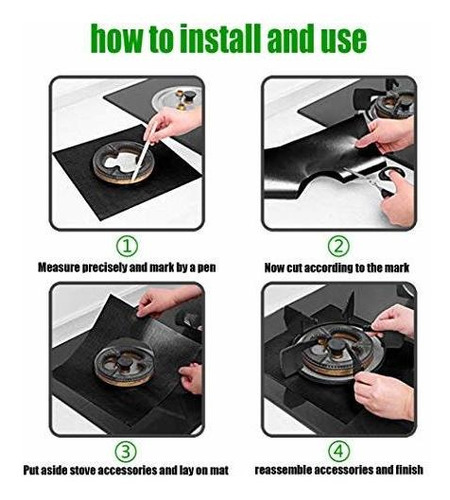 how to install and use

①
Measure precisely and mark by a pen

②
Now cut according to the mark

③
Put aside stove accessories and lay on mat

④
reassemble accessories and finish