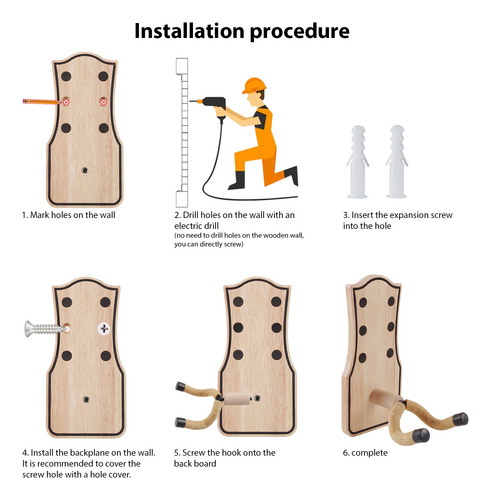 Installation procedure

1. Mark holes on the wall

2. Drill holes on the wall with an electric drill
(no need to drill holes on the wooden wall, you can directly screw)

3. Insert the expansion screw into the hole

4. Install the backplane on the wall. It is recommended to cover the screw hole with a hole cover.

5. Screw the hook onto the back board

6. complete