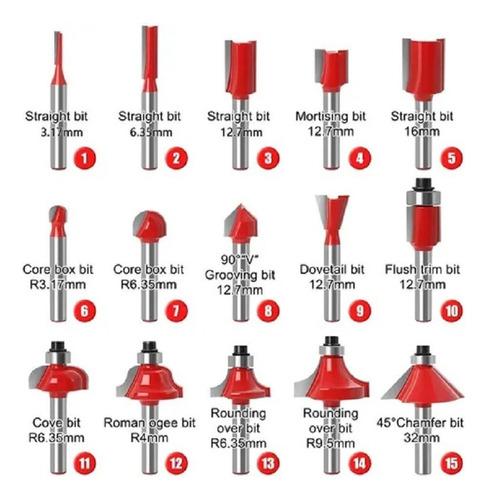 Straight bit 3.17mm
1

Straight bit 6.35mm
2

Straight bit 12.7mm
3

Mortising bit 12.7mm
4

Straight bit 16mm
5

Core box bit R3.17mm
6

Core box bit R6.35mm
7

90°"V" Grooving bit 12.7mm
8

Dovetail bit 12.7mm
9

Flush trim bit 12.7mm
10

Cove bit R6.35mm
11

Roman ogee bit R4mm
12

Rounding over bit R6.35mm
13

Rounding over bit R9.5mm
14

45°Chamfer bit 32mm
15