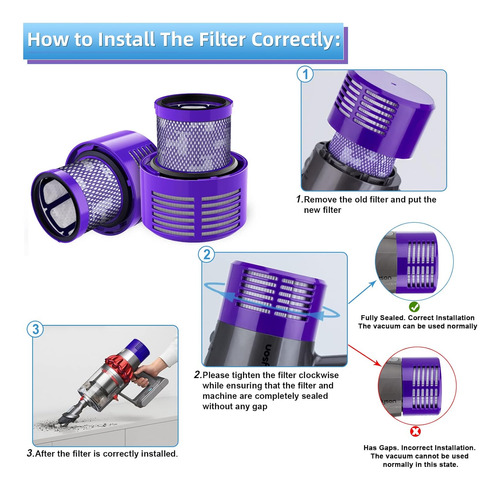 How to Install The Filter Correctly:

1

1.Remove the old filter and put the new filter

2

2.Please tighten the filter clockwise while ensuring that the filter and machine are completely sealed without any gap

Fully Sealed. Correct Installation
The vacuum can be used normally

Has Gaps. Incorrect Installation.
The vacuum cannot be used normally in this state.

3

3.After the filter is correctly installed.