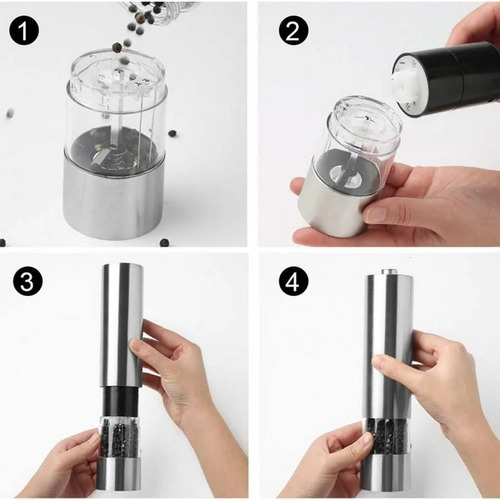 1
2
3
4