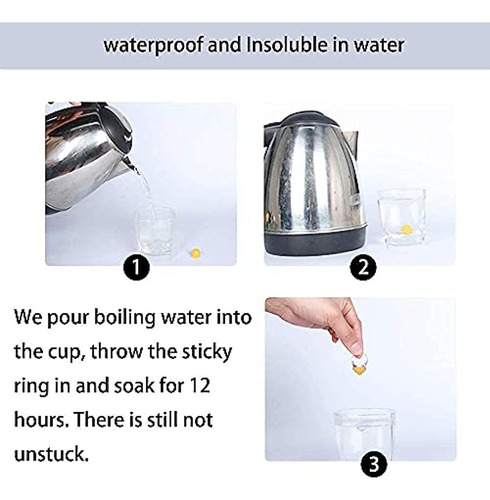 waterproof and Insoluble in water

1

2

We pour boiling water into the cup, throw the sticky ring in and soak for 12 hours. There is still not unstuck.

3