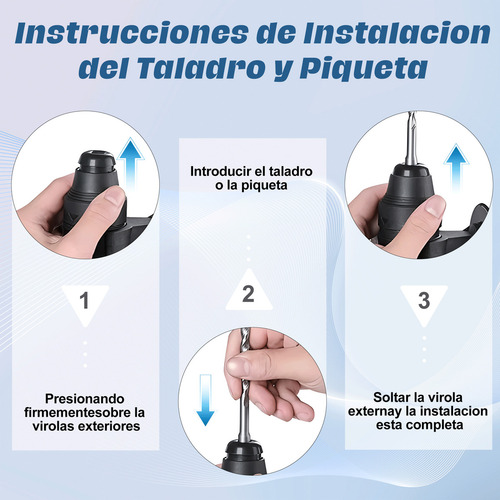 Instrucciones de Instalacion del Taladro y Piqueta

1

Presionando firmementesobre la virolas exteriores

Introducir el taladro o la piqueta

2

3

Soltar la virola externay la instalacion esta completa