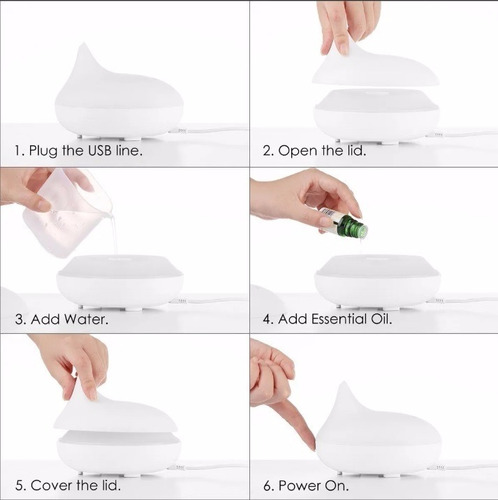 1. Plug the USB line.

2. Open the lid.

3. Add Water.

4. Add Essential Oil.

5. Cover the lid.

6. Power On.