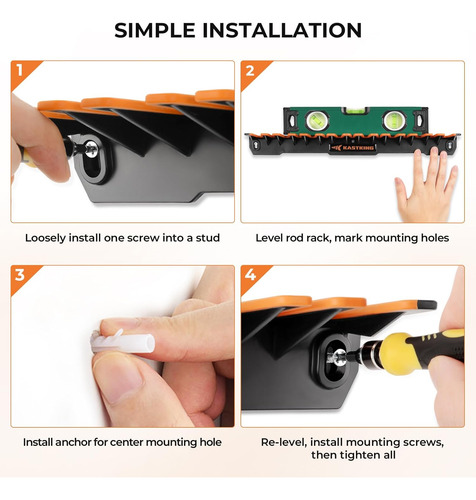 SIMPLE INSTALLATION

1

Loosely install one screw into a stud

2

KASTKING

Level rod rack, mark mounting holes

3

Install anchor for center mounting hole

4

Re-level, install mounting screws, then tighten all