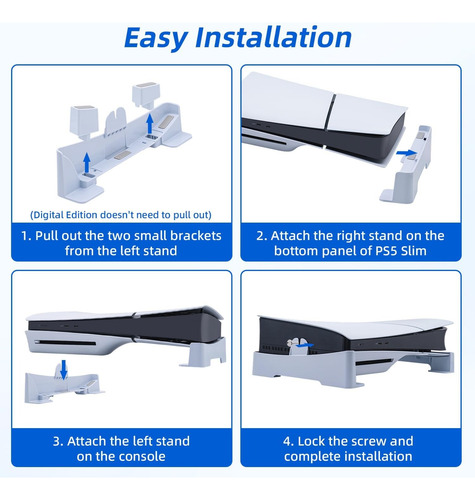 Easy Installation

(Digital Edition doesn't need to pull out)

1. Pull out the two small brackets from the left stand

2. Attach the right stand on the bottom panel of PS5 Slim

3. Attach the left stand on the console

4. Lock the screw and complete installation