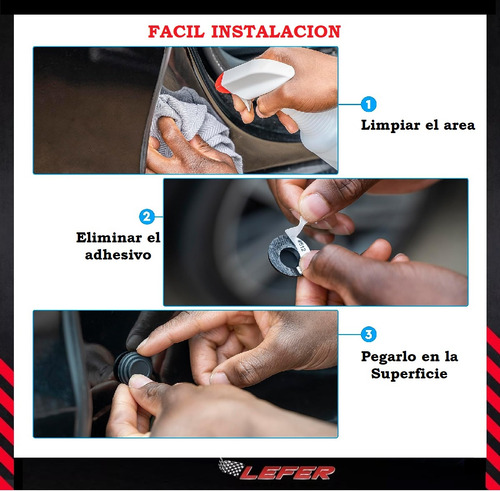 FACIL INSTALACION

1
Limpiar el area

2
Eliminar el adhesivo

3
Pegarlo en la Superficie

LEFER