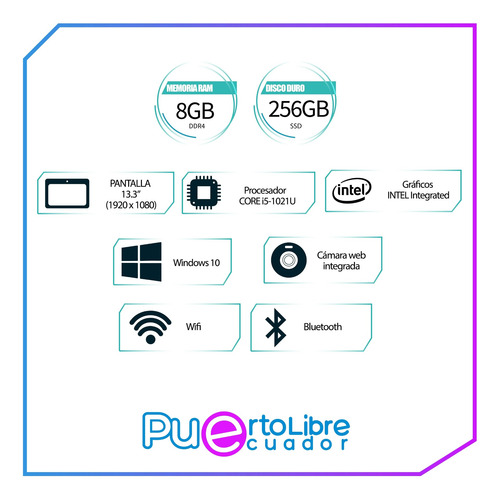 MEMORIA RAM
8GB
DDR4

DISCO DURO
256GB
SSD

PANTALLA
13.3"
(1920 x 1080)

Procesador
CORE i5-1021U

intel

Gráficos
INTEL Integrated

Windows 10

Cámara web
integrada

Wifi

Bluetooth

PuertoLibre
ecuador