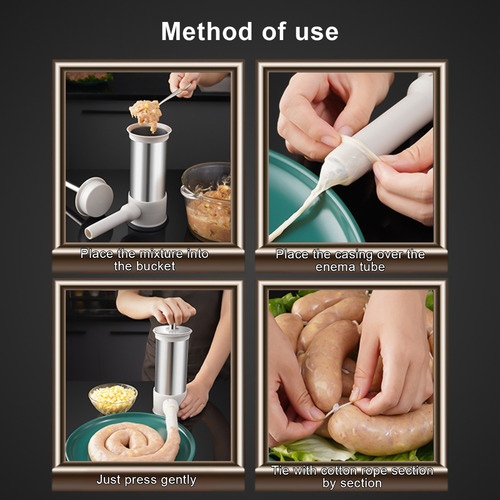 Method of use

Place the mixture into the bucket

Place the casing over the enema tube

Just press gently

Tie with cotton rope section by section