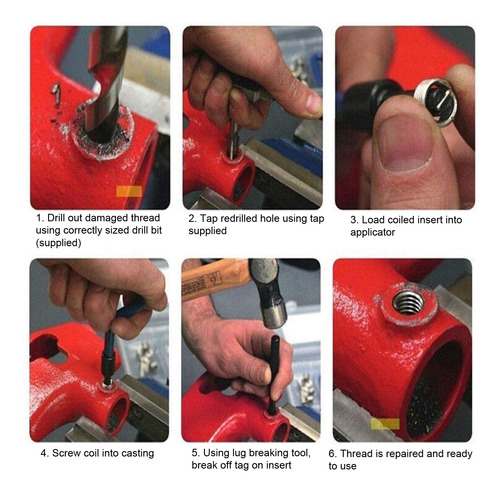 1. Drill out damaged thread using correctly sized drill bit (supplied)

2. Tap redrilled hole using tap supplied

3. Load coiled insert into applicator

4. Screw coil into casting

5. Using lug breaking tool, break off tag on insert

6. Thread is repaired and ready to use