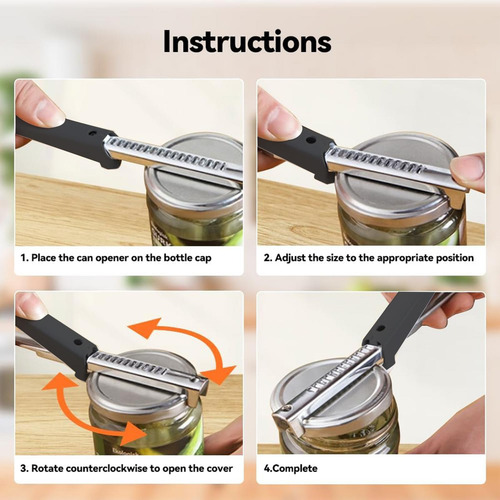 Instructions

1. Place the can opener on the bottle cap

2. Adjust the size to the appropriate position

3. Rotate counterclockwise to open the cover

4.Complete