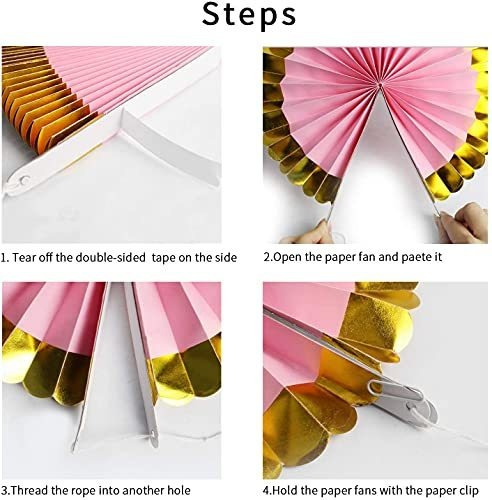 Steps

1. Tear off the double-sided tape on the side

2.Open the paper fan and paete it

3.Thread the rope into another hole

4.Hold the paper fans with the paper clip