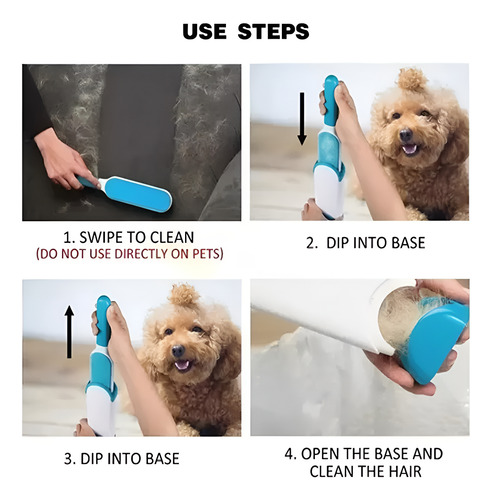 USE STEPS

1. SWIPE TO CLEAN
(DO NOT USE DIRECTLY ON PETS)

2. DIP INTO BASE

3. DIP INTO BASE

4. OPEN THE BASE AND CLEAN THE HAIR