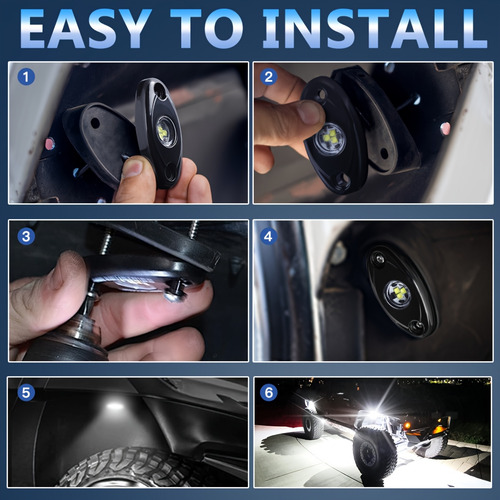 EASY TO INSTALL

1

2

3

4

5

6