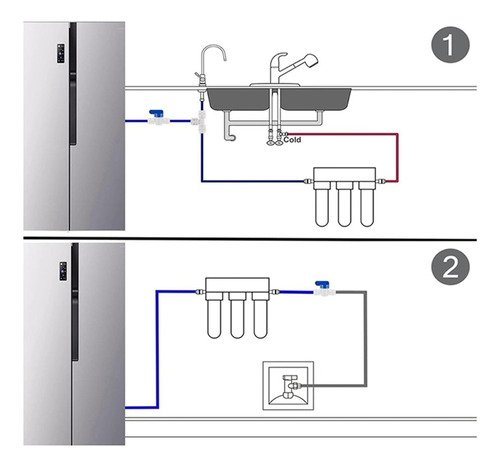 1

Cold

2