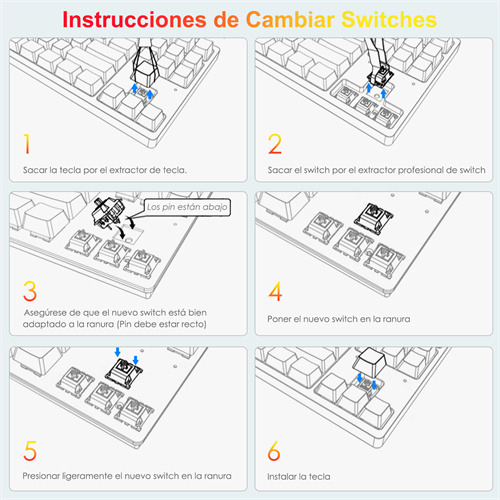 Instrucciones de Cambiar Switches

1

Sacar la tecla por el extractor de tecla.

2

Sacar el switch por el extractor profesional de switch

Los pin están abajo

3

Asegúrese de que el nuevo switch está bien adaptado a la ranura (Pin debe estar recto)

4

Poner el nuevo switch en la ranura

5

Presionar ligeramente el nuevo switch en la ranura

6

Instalar la tecla