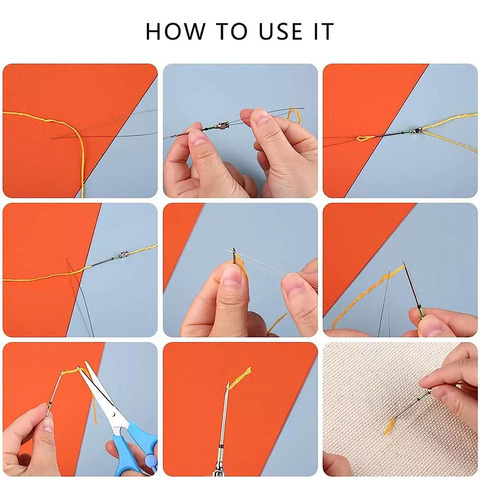 HOW TO USE IT