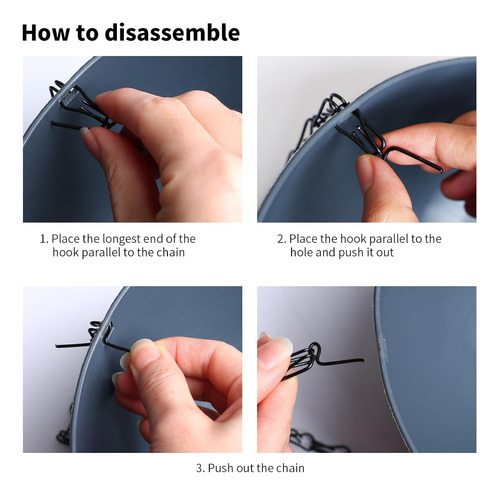 How to disassemble

1. Place the longest end of the hook parallel to the chain

2. Place the hook parallel to the hole and push it out

3. Push out the chain