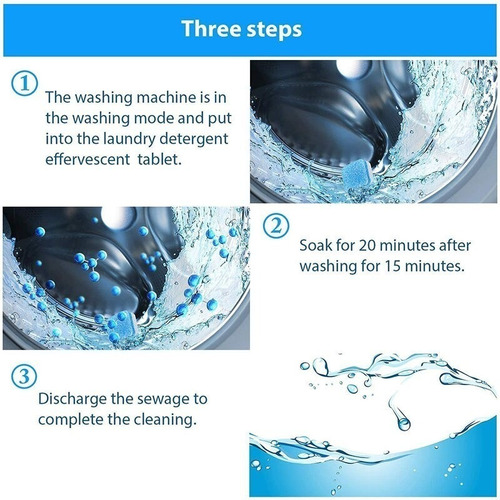 Three steps

①
The washing machine is in the washing mode and put into the laundry detergent effervescent tablet.

②
Soak for 20 minutes after washing for 15 minutes.

③
Discharge the sewage to complete the cleaning.