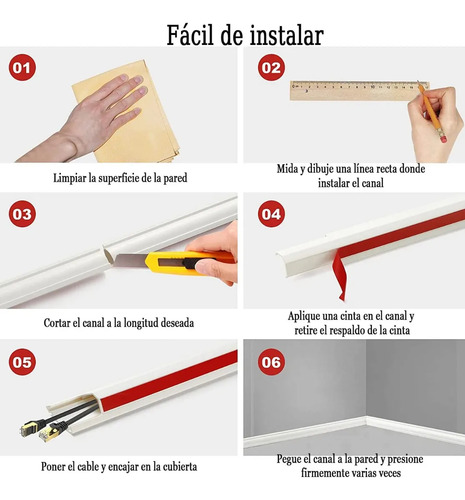 Fácil de instalar

01

Limpiar la superficie de la pared

02

Mida y dibuje una línea recta donde instalar el canal

03

Cortar el canal a la longitud deseada

04

Aplique una cinta en el canal y retire el respaldo de la cinta

05

Poner el cable y encajar en la cubierta

06

Pegue el canal a la pared y presione firmemente varias veces