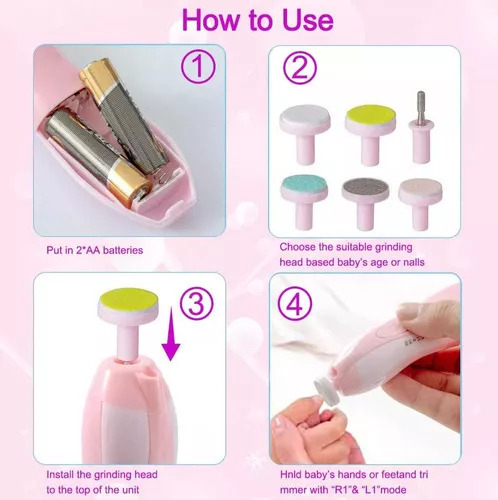 How to Use

①

Put in 2*AA batteries

②

Choose the suitable grinding head based baby's age or nalls

③

Install the grinding head to the top of the unit

④

Hnld baby's hands or feetand tri mmer with "R1"& "L1"mode