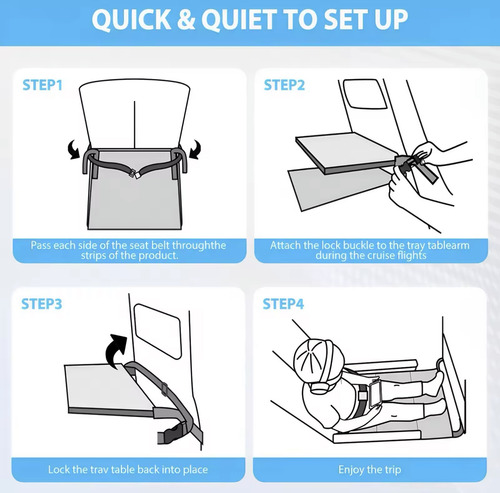 QUICK & QUIET TO SET UP

STEP1

Pass each side of the seat belt throughthe strips of the product.

STEP2

Attach the lock buckle to the tray tablearm during the cruise flights

STEP3

Lock the trav table back into place

STEP4

Enjoy the trip