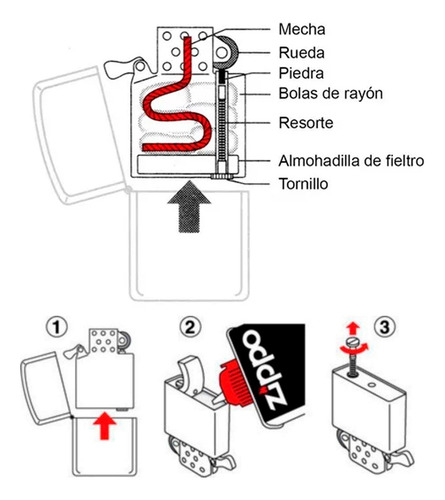 Mecha
Rueda
Piedra
Bolas de rayón
Resorte
Almohadilla de fieltro
Tornillo

1

2
Zippo

3