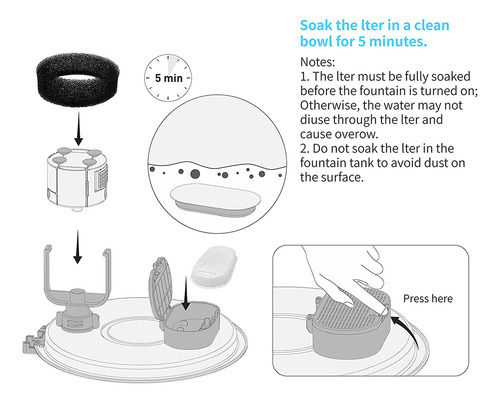 Soak the lter in a clean bowl for 5 minutes.

Notes:
1. The lter must be fully soaked before the fountain is turned on; Otherwise, the water may not diuse through the lter and cause overow.
2. Do not soak the lter in the fountain tank to avoid dust on the surface.

5 min

Press here